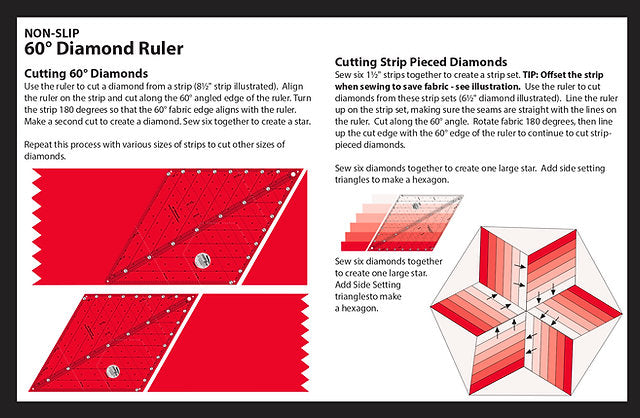 NON-SLIP
60° Diamond Ruler

Cutting 60° Diamonds
Use the ruler to cut a diamond from a strip (8½" strip illustrated). Align the ruler on the strip and cut along the 60° angled edge of the ruler. Turn the strip 180 degrees so that the 60° fabric edge aligns with the ruler. Make a second cut to create a diamond. Sew six together to create a star.

Repeat this process with various sizes of strips to cut other sizes of diamonds.

Cutting Strip Pieced Diamonds
Sew six 1½" strips together to create a strip set. TIP: Offset the strip when sewing to save fabric - see illustration. Use the ruler to cut diamonds from these strip sets (6½" diamond illustrated). Line the ruler up on the strip set, making sure the seams are straight with the lines on the ruler. Cut along the 60° angle. Rotate fabric 180 degrees, then line up the cut edge with the 60° edge of the ruler to continue to cut strip-pieced diamonds.

Sew six diamonds together to create one large star. Add side setting triangles to make a hexagon.

Sew six diamonds together to create one large star. Add Side Setting trianglesto make a hexagon.