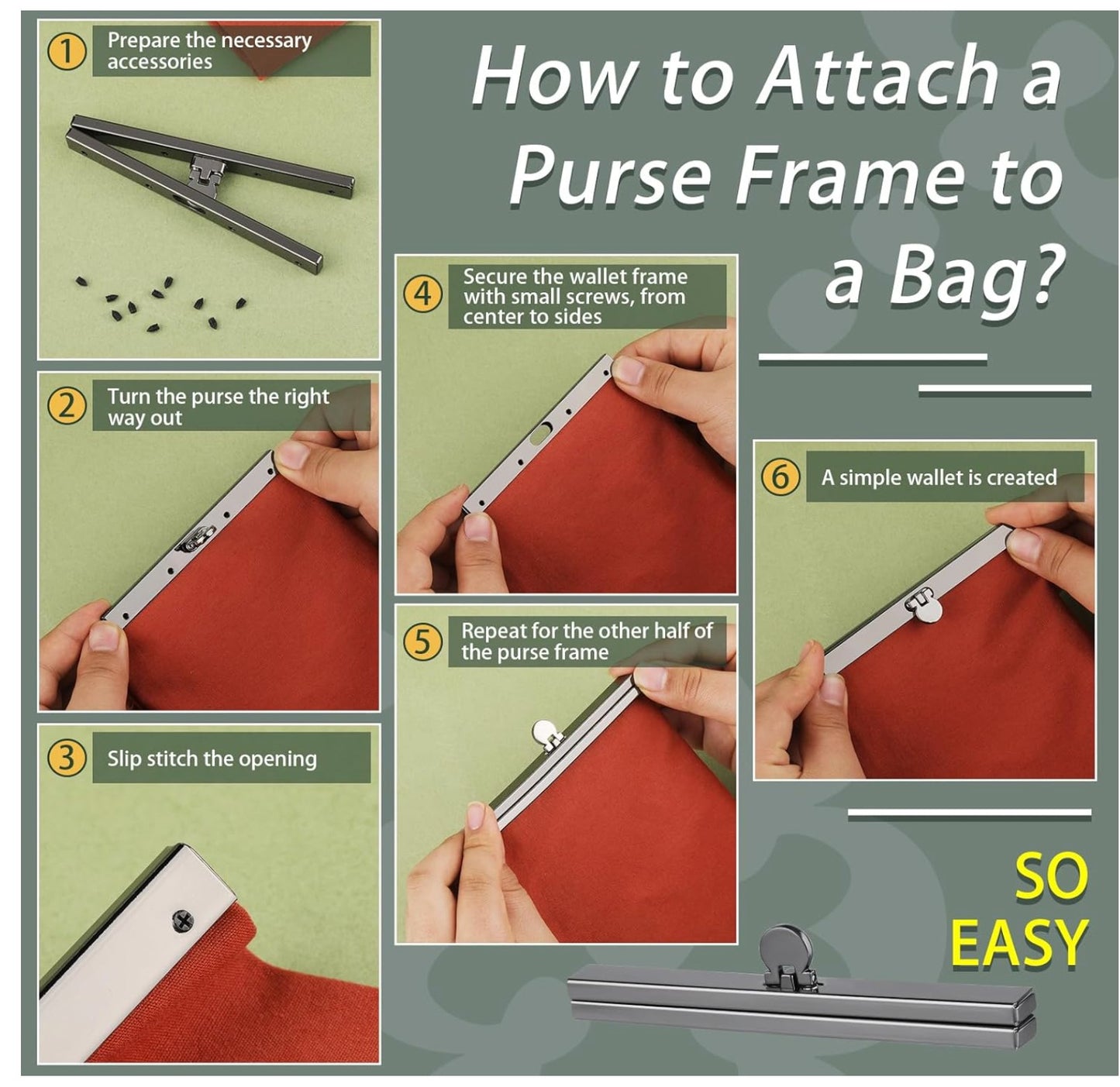 How to Attach a Purse Frame to a Bag?

1 Prepare the necessary accessories

2 Turn the purse the right way out

3 Slip stitch the opening

4 Secure the wallet frame with small screws, from center to sides

5 Repeat for the other half of the purse frame

6 A simple wallet is created

SO EASY