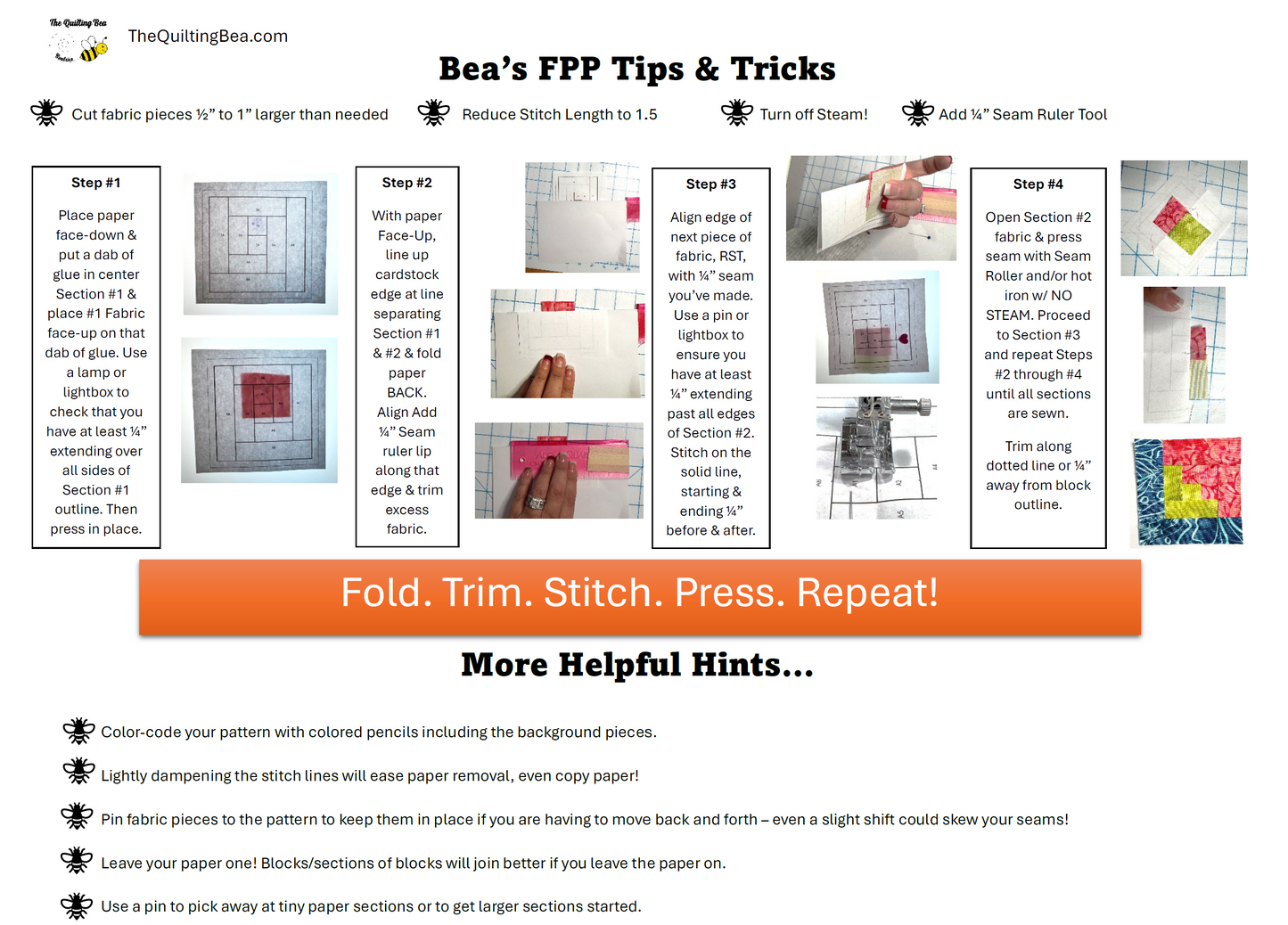 The Quilting Bea

TheQuiltingBea.com

Bea's FPP Tips & Tricks

Cut fabric pieces ½" to 1" larger than needed

Reduce Stitch Length to 1.5

Turn off Steam!

Add ¼" Seam Ruler Tool

Step #1

Place paper face-down & put a dab of glue in center Section #1 & place #1 Fabric face-up on that dab of glue. Use a lamp or lightbox to check that you have at least ¼" extending over all sides of Section #1 outline. Then press in place.

Step #2

With paper Face-Up, line up cardstock edge at line separating Section #1 & #2 & fold paper BACK. Align Add ¼" Seam ruler lip along that edge & trim excess fabric.

Step #3

Align edge of next piece of fabric, RST, with ¼" seam you've made. Use a pin or lightbox to ensure you have at least ¼" extending past all edges of Section #2. Stitch on the solid line, starting & ending ¼" before & after.

Step #4

Open Section #2 fabric & press seam with Seam Roller and/or hot iron w/ NO STEAM. Proceed to Section #3 and repeat Steps #2 through #4 until all sections are sewn.

Trim along dotted line or ¼" away from block outline.

Fold. Trim. Stitch. Press. Repeat!

More Helpful Hints...

Color-code your pattern with colored pencils including the background pieces.

Lightly dampening the stitch lines will ease paper removal, even copy paper!

Pin fabric pieces to the pattern to keep them in place if you are having to move back and forth – even a slight shift could skew your seams!

Leave your paper one! Blocks/sections of blocks will join better if you leave the paper on.

Use a pin to pick away at tiny paper sections or to get larger sections started.